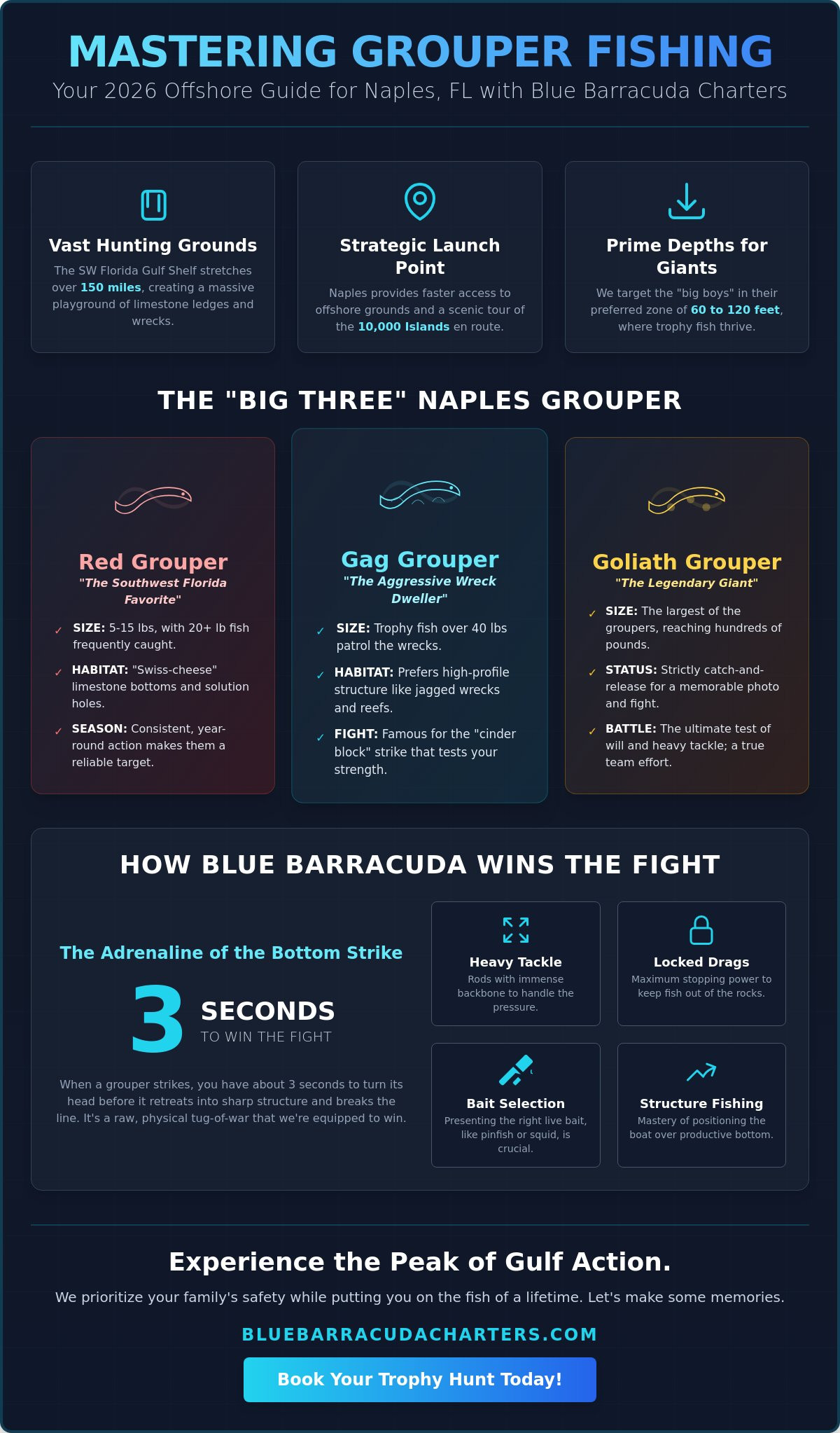 MASTERING GROUPER FISHING
Your 2026 Offshore Guide for Naples, FL with Blue Barracuda Charters

Vast Hunting Grounds
The SW Florida Gulf Shelf stretches over 150 miles, creating a massive playground of limestone ledges and wrecks.

Strategic Launch Point
Naples provides faster access to offshore grounds and a scenic tour of the 10,000 Islands en route.

Prime Depths for Giants
We target the "big boys" in their preferred zone of 60 to 120 feet, where trophy fish thrive.

THE "BIG THREE" NAPLES GROUPER

Red Grouper
"The Southwest Florida Favorite"
✓ SIZE: 5-15 lbs, with 20+ lb fish frequently caught.
✓ HABITAT: "Swiss-cheese" limestone bottoms and solution holes.
✓ SEASON: Consistent, year-round action makes them a reliable target.

Gag Grouper
"The Aggressive Wreck Dweller"
✓ SIZE: Trophy fish over 40 lbs patrol the wrecks.
✓ HABITAT: Prefers high-profile structure like jagged wrecks and reefs.
✓ FIGHT: Famous for the "cinder block" strike that tests your strength.

Goliath Grouper
"The Legendary Giant"
✓ SIZE: The largest of the groupers, reaching hundreds of pounds.
✓ STATUS: Strictly catch-and-release for a memorable photo and fight.
✓ BATTLE: The ultimate test of will and heavy tackle; a true team effort.

HOW BLUE BARRACUDA WINS THE FIGHT

The Adrenaline of the Bottom Strike
3 SECONDS
TO WIN THE FIGHT
When a grouper strikes, you have about 3 seconds to turn its head before it retreats into sharp structure and breaks the line. It's a raw, physical tug-of-war that we're equipped to win.

Heavy Tackle
Rods with immense backbone to handle the pressure.

Locked Drags
Maximum stopping power to keep fish out of the rocks.

Bait Selection
Presenting the right live bait, like pinfish or squid, is crucial.

Structure Fishing
Mastery of positioning the boat over productive bottom.

Experience the Peak of Gulf Action.
We prioritize your family's safety while putting you on the fish of a lifetime. Let's make some memories.
BLUEBARRACUDACHARTERS.COM
Book Your Trophy Hunt Today!